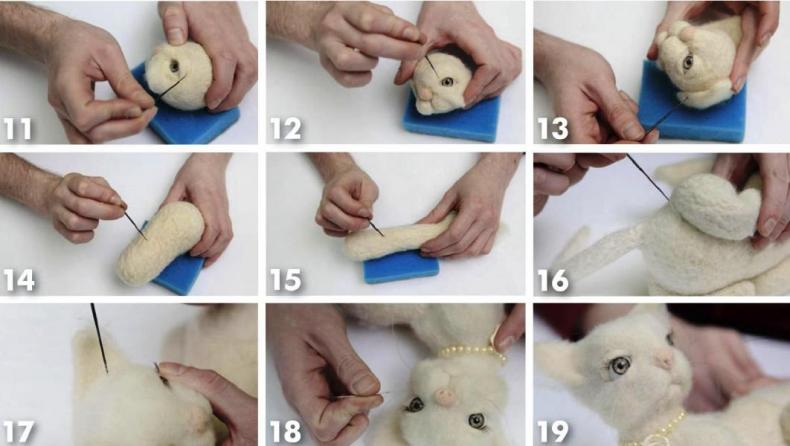 11

12

13

14

15

16

17

18

19