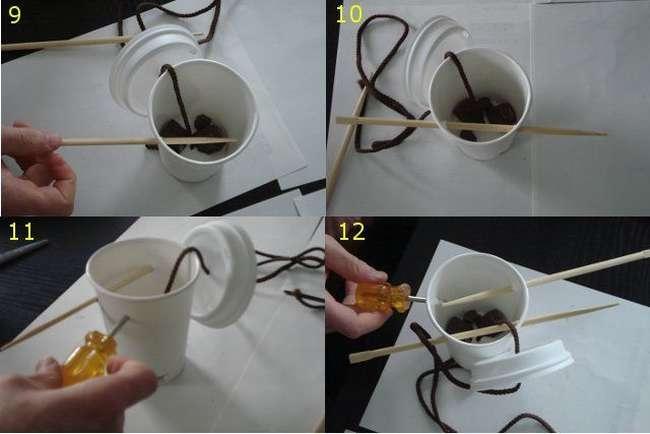 9

10

11

12